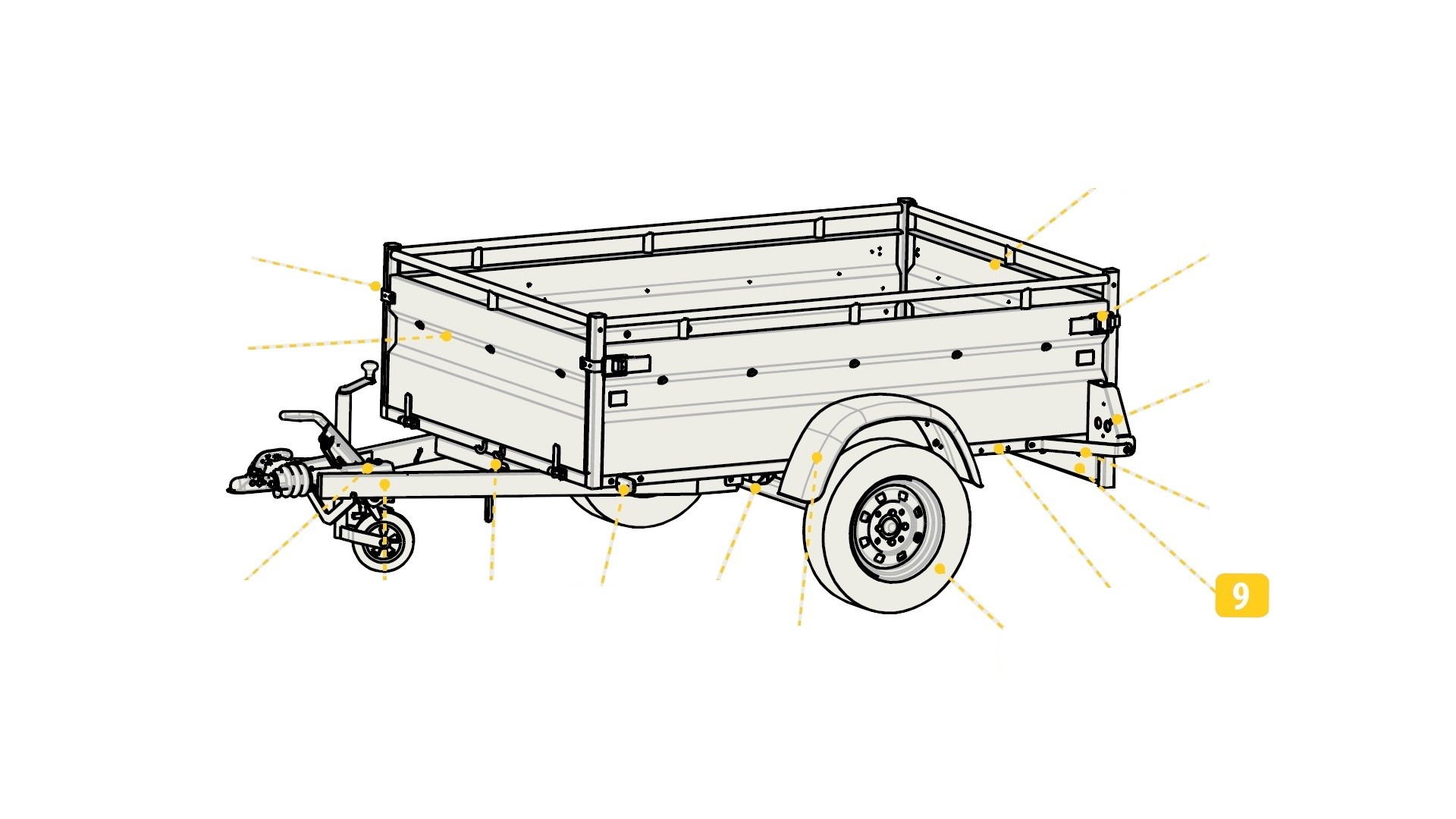 9